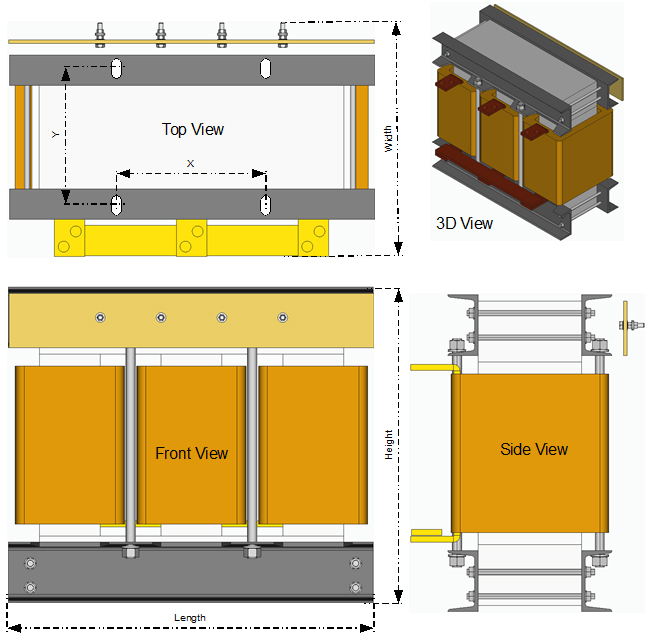 Y

Top View

X

Width

3D View

Front View

Height

Side View

Length